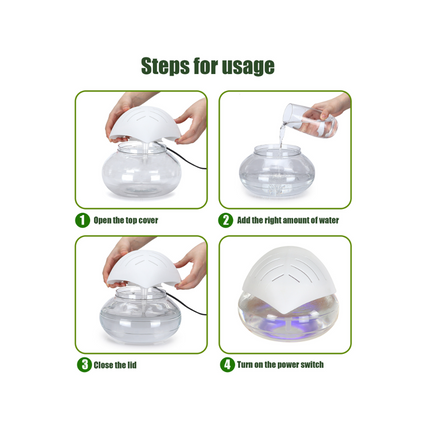 Steps for usage

1 Open the top cover

2 Add the right amount of water

3 Close the lid

4 Turn on the power switch