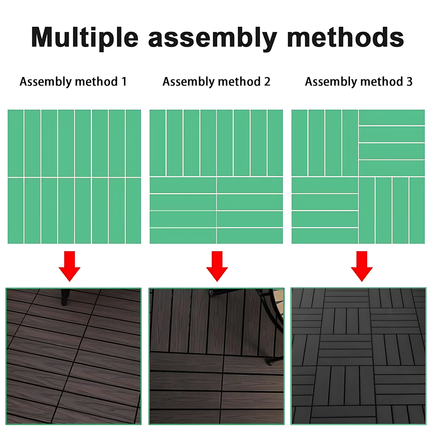 Multiple assembly methods

Assembly method 1

Assembly method 2

Assembly method 3